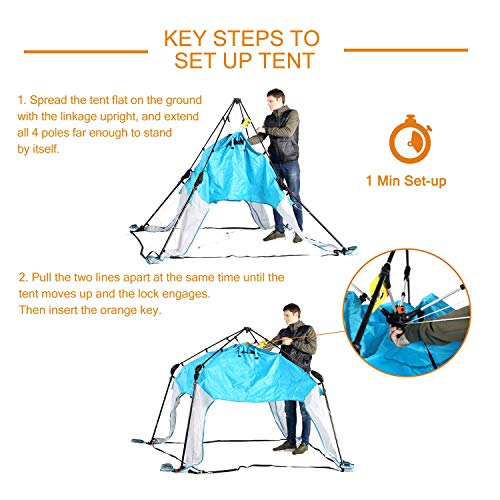 KEY STEPS TO SET UP TENT

1. Spread the tent flat on the ground with the linkage upright, and extend all 4 poles far enough to stand by itself.

1 Min Set-up

2. Pull the two lines apart at the same time until the tent moves up and the lock engages. Then insert the orange key.